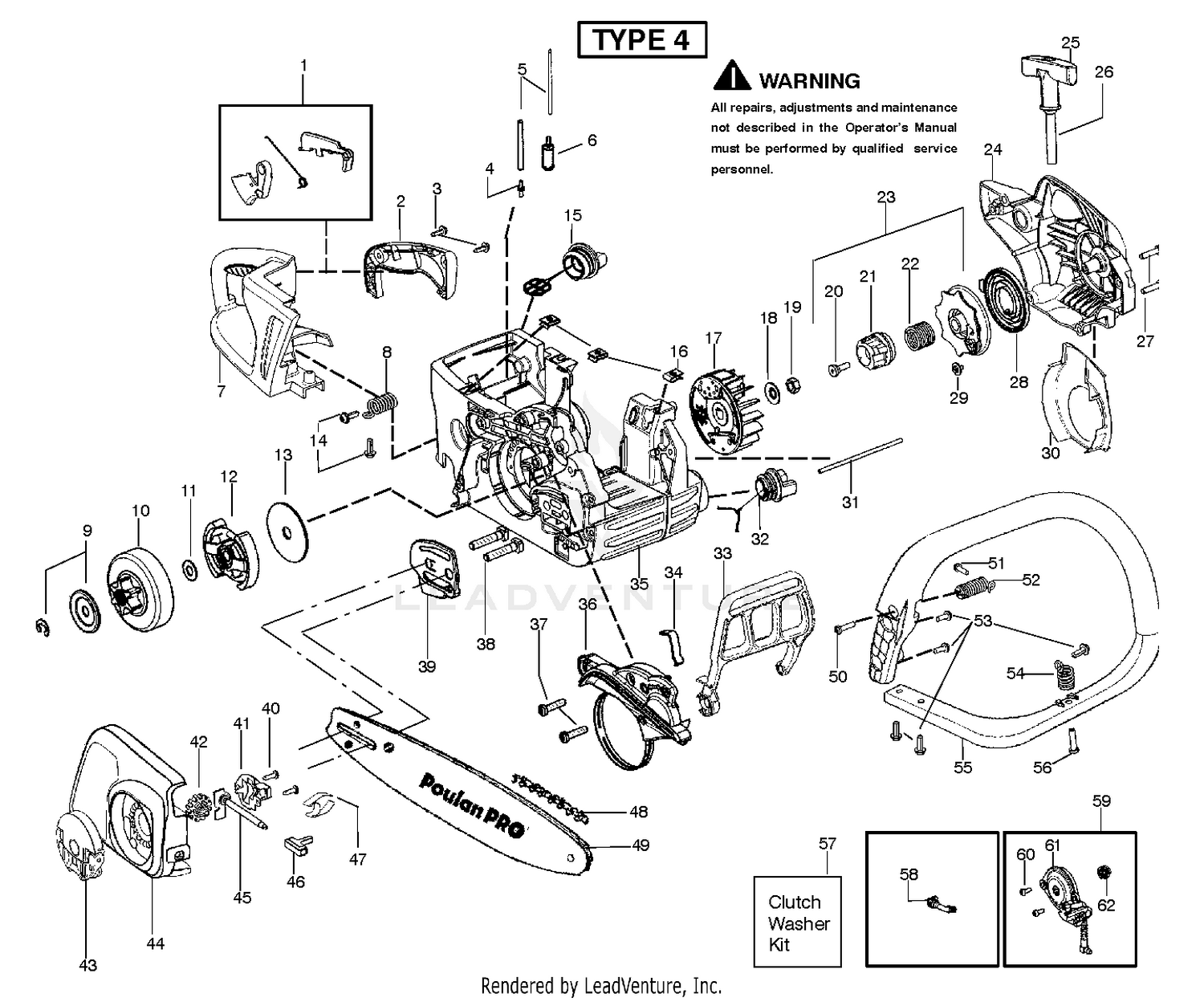 TYPE 4

WARNING

All repairs, adjustments and maintenance not described in the Operator's Manual must be performed by qualified service personnel.

1
2
3
4
5
6
7
8
9
10
11
12
13
14
15
16
17
18
19
20
21
22
23
24
25
26
27
28
29
30
31
32
33
34
35
36
37
38
39
40
41
42
43
44
45
46
47
48
49
50
51
52
53
54
55
56
57
58
59
60
61
62

Poulan PRO

LEADVENTURE

Clutch Washer Kit

Rendered by LeadVenture, Inc.