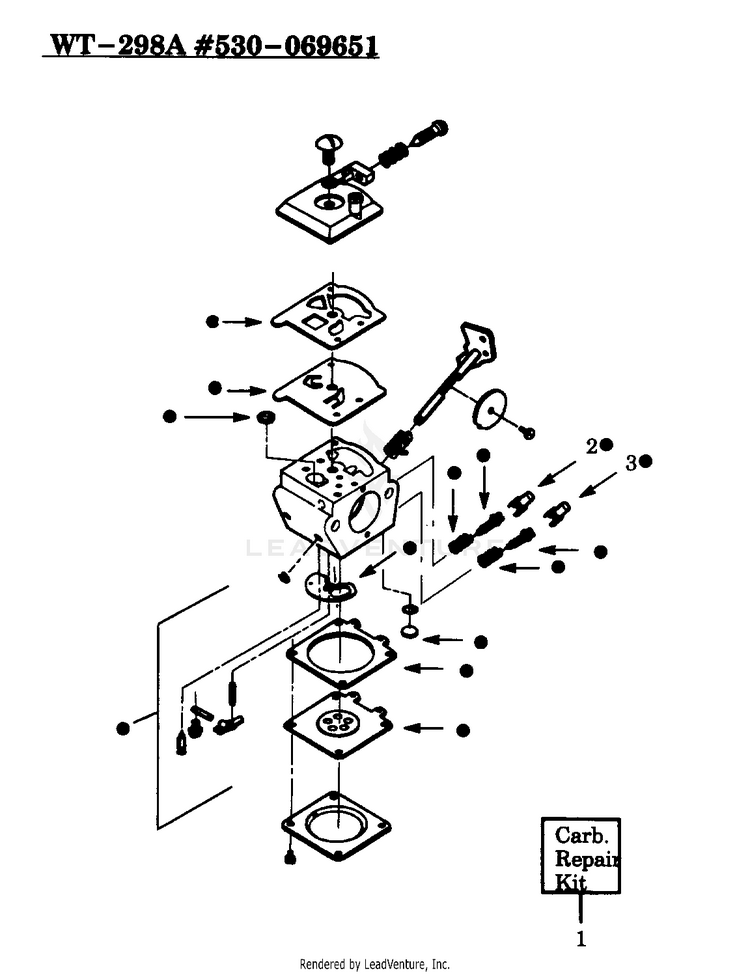 WT-298A #530-069651

2
3

LEADVENTURE

Carb. Repair Kit
1

Rendered by LeadVenture, Inc.