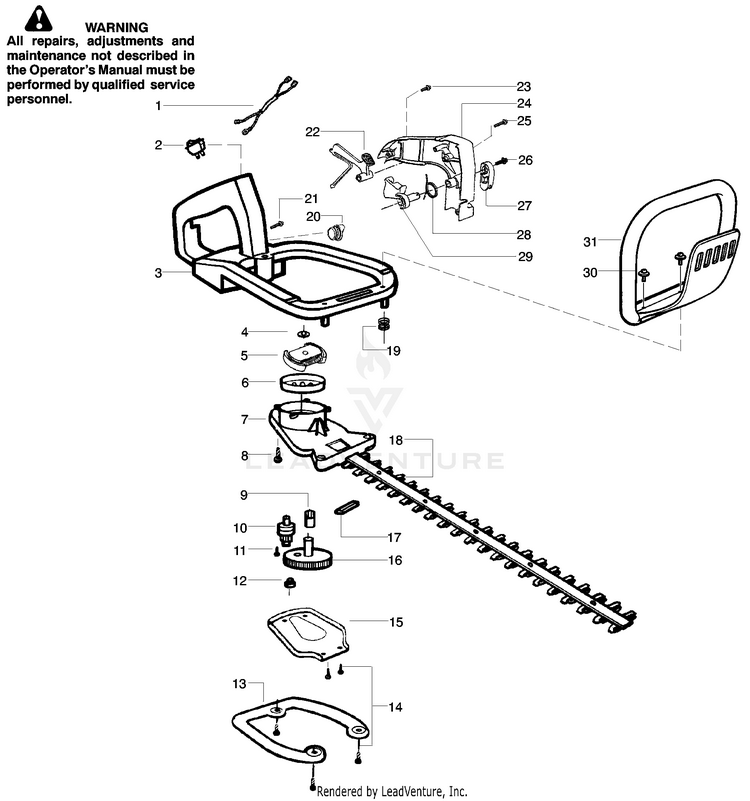 WARNING
All repairs, adjustments and maintenance not described in the Operator's Manual must be performed by qualified service personnel.

1
2
3
4
5
6
7
8
9
10
11
12
13
14
15
16
17
18
19
20
21
22
23
24
25
26
27
28
29
30
31

LEADVENTURE

Rendered by LeadVenture, Inc.