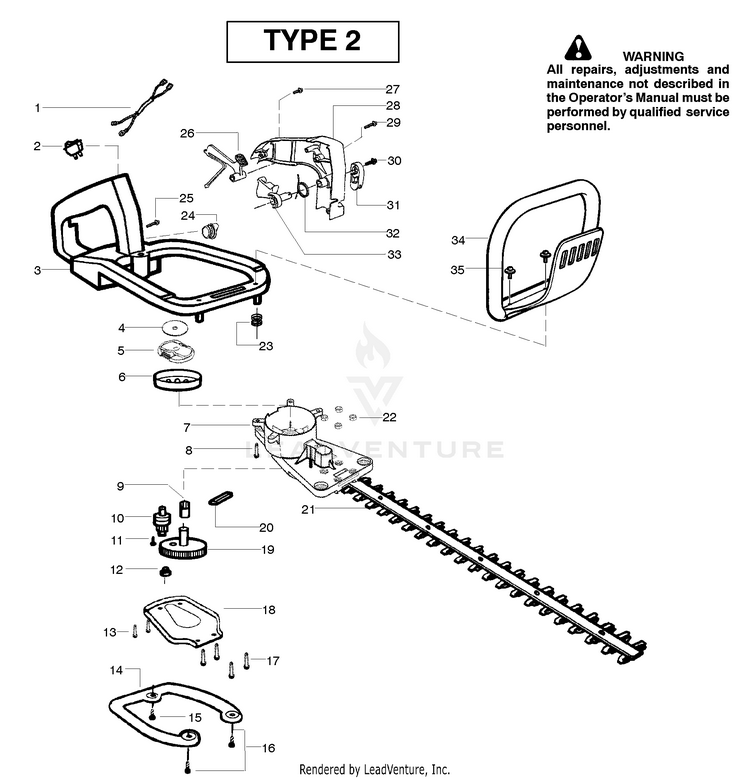 TYPE 2

WARNING
All repairs, adjustments and maintenance not described in the Operator's Manual must be performed by qualified service personnel.

1
2
3
4
5
6
7
8
9
10
11
12
13
14
15
16
17
18
19
20
21
22
23
24
25
26
27
28
29
30
31
32
33
34
35

LEADVENTURE

Rendered by LeadVenture, Inc.