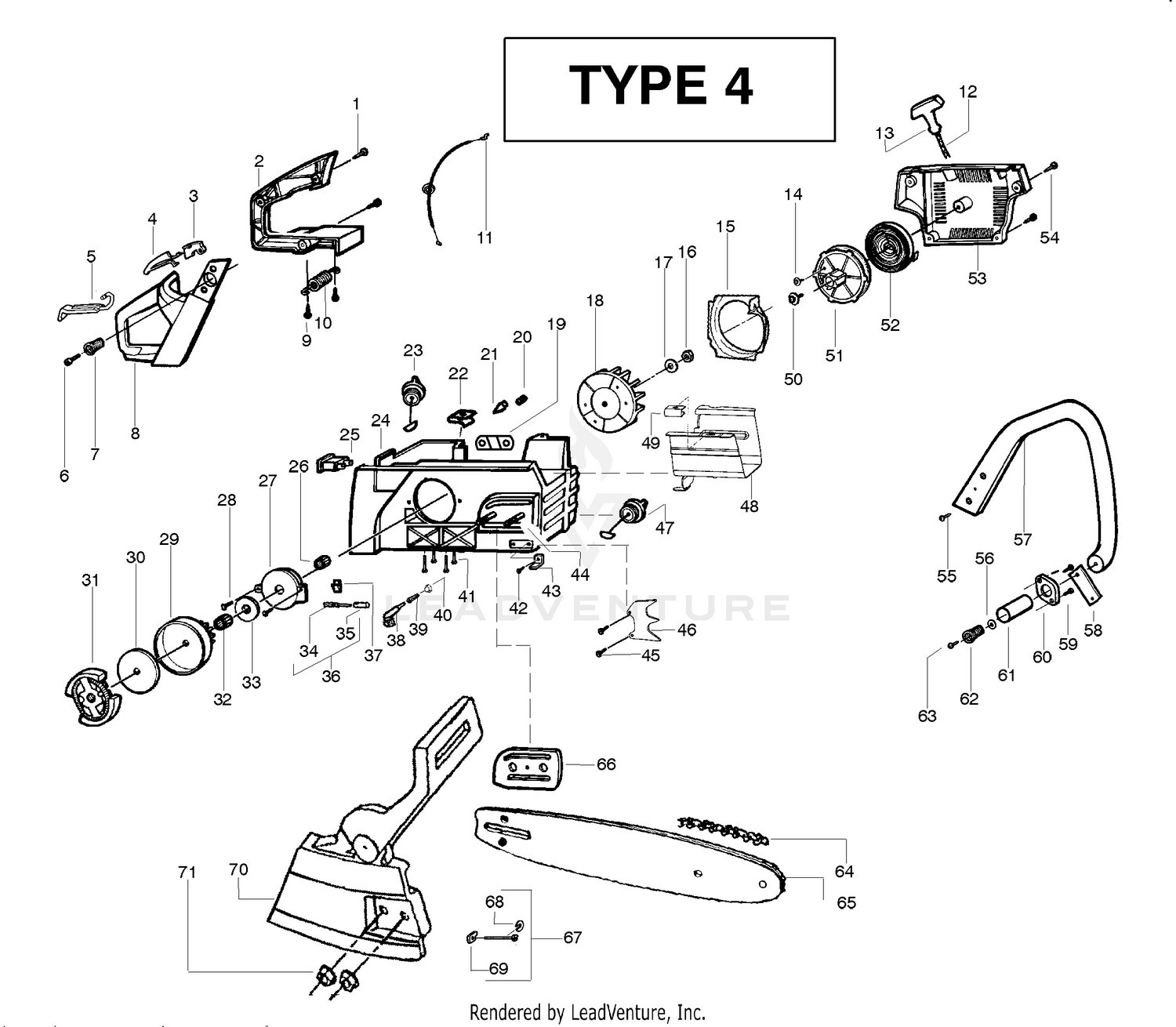 TYPE 4

1
2
3
4
5
6
7
8
9
10
11
12
13
14
15
16
17
18
19
20
21
22
23
24
25
26
27
28
29
30
31
32
33
34
35
36
37
38
39
40
41
42
43
44
45
46
47
48
49
50
51
52
53
54
55
56
57
58
59
60
61
62
63
64
65
66
67
68
69
70
71

LEADVENTURE

Rendered by LeadVenture, Inc.