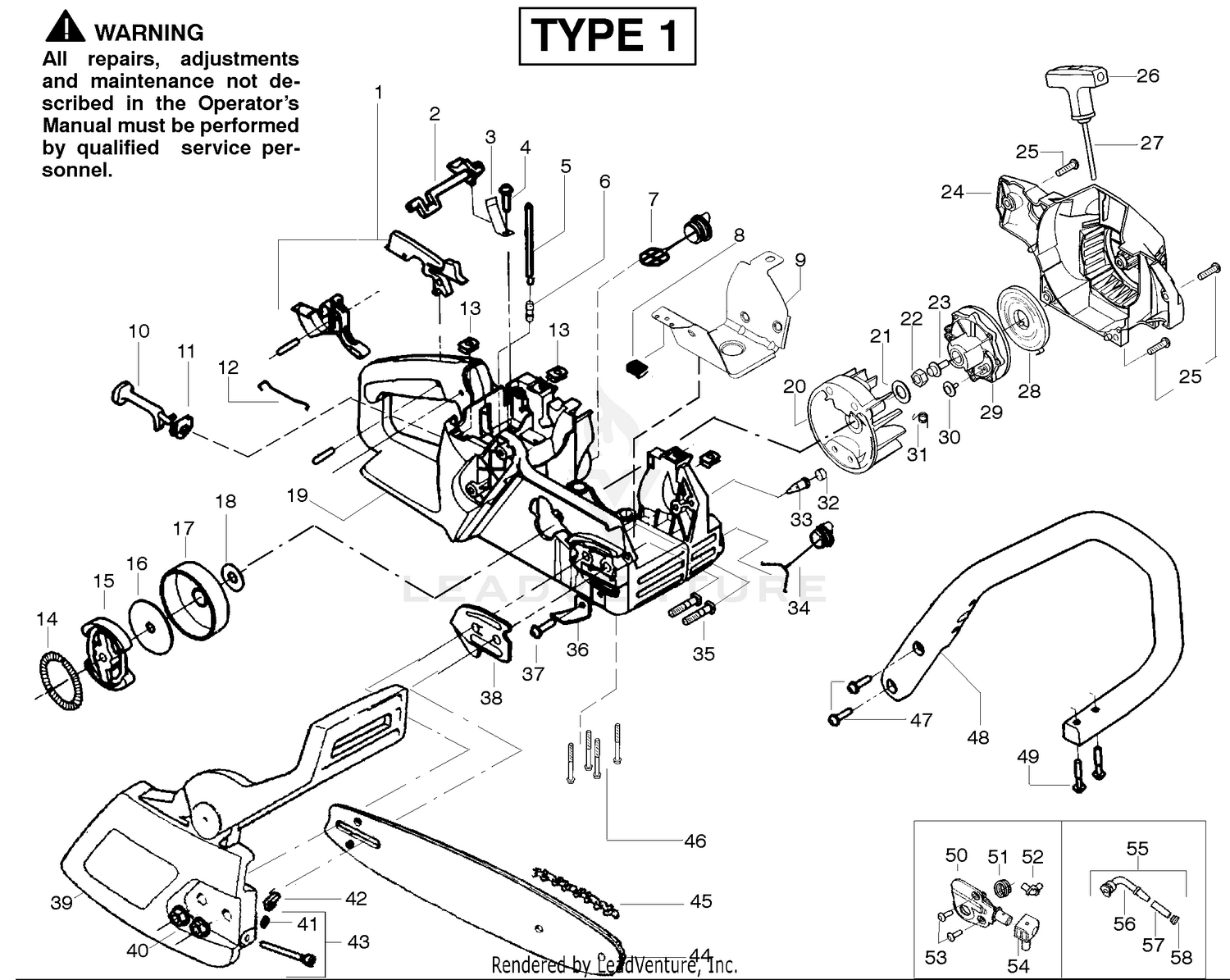 WARNING
All repairs, adjustments and maintenance not described in the Operator's Manual must be performed by qualified service personnel.

TYPE 1

1
2
3
4
5
6
7
8
9
10
11
12
13
13
14
15
16
17
18
19
20
21
22
23
24
25
25
26
27
28
29
30
31
32
33
34
35
36
37
38
39
40
41
42
43
44
45
46
47
48
49
50
51
52
53
54
55
56
57
58

LEADVENTURE

Rendered by LeadVenture, Inc.