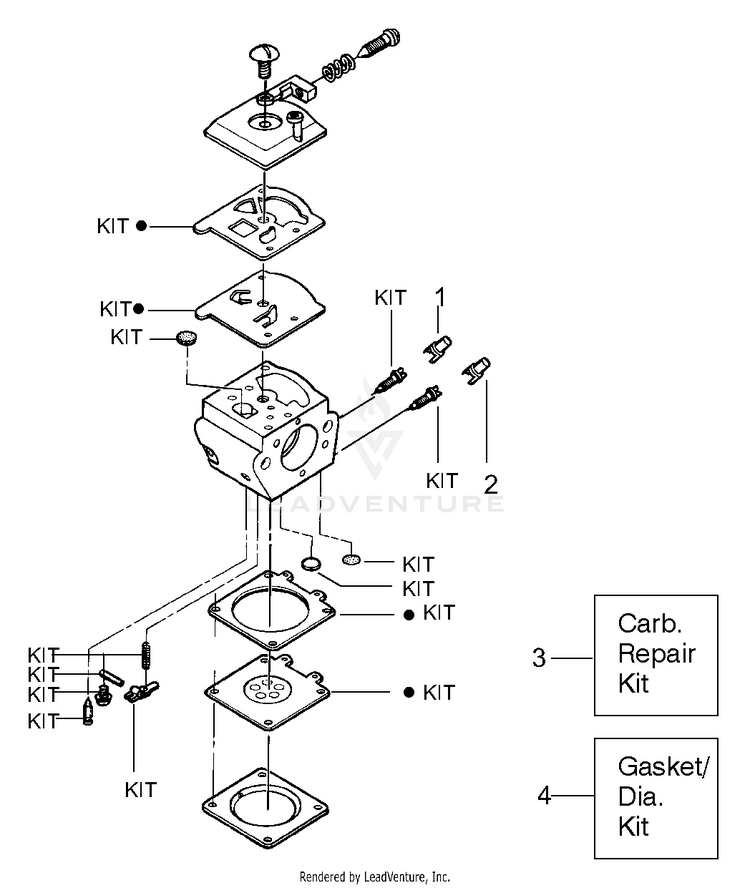 KIT ●

KIT●

KIT

KIT

1

KIT

2

LEADVENTURE

KIT

KIT

● KIT

● KIT

KIT

KIT

KIT

KIT

KIT

3

Carb. Repair Kit

4

Gasket/ Dia. Kit

Rendered by LeadVenture, Inc.