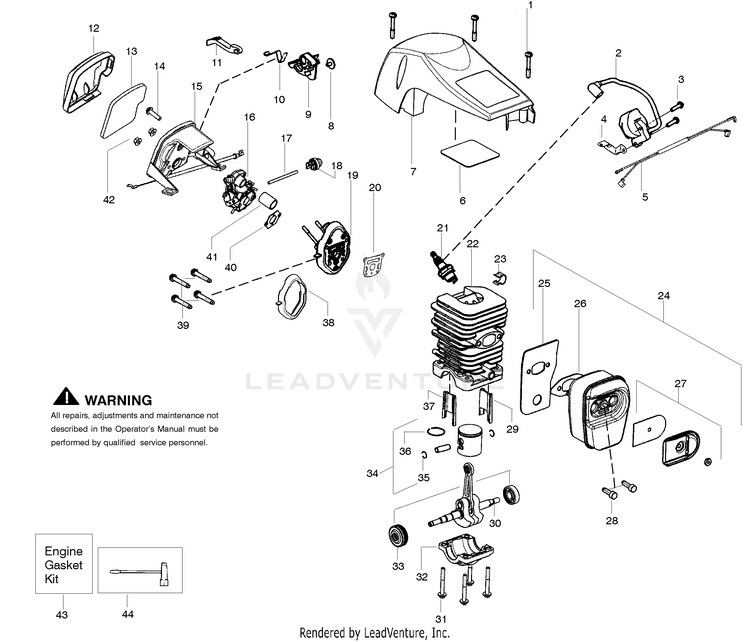 1
2
3
4
5
6
7
8
9
10
11
12
13
14
15
16
17
18
19
20
21
22
23
24
25
26
27
28
29
30
31
32
33
34
35
36
37
38
39
40
41
42

LEADVENTURE

WARNING
All repairs, adjustments and maintenance not described in the Operator's Manual must be performed by qualified service personnel.

Engine Gasket Kit

43
44

Rendered by LeadVenture, Inc.