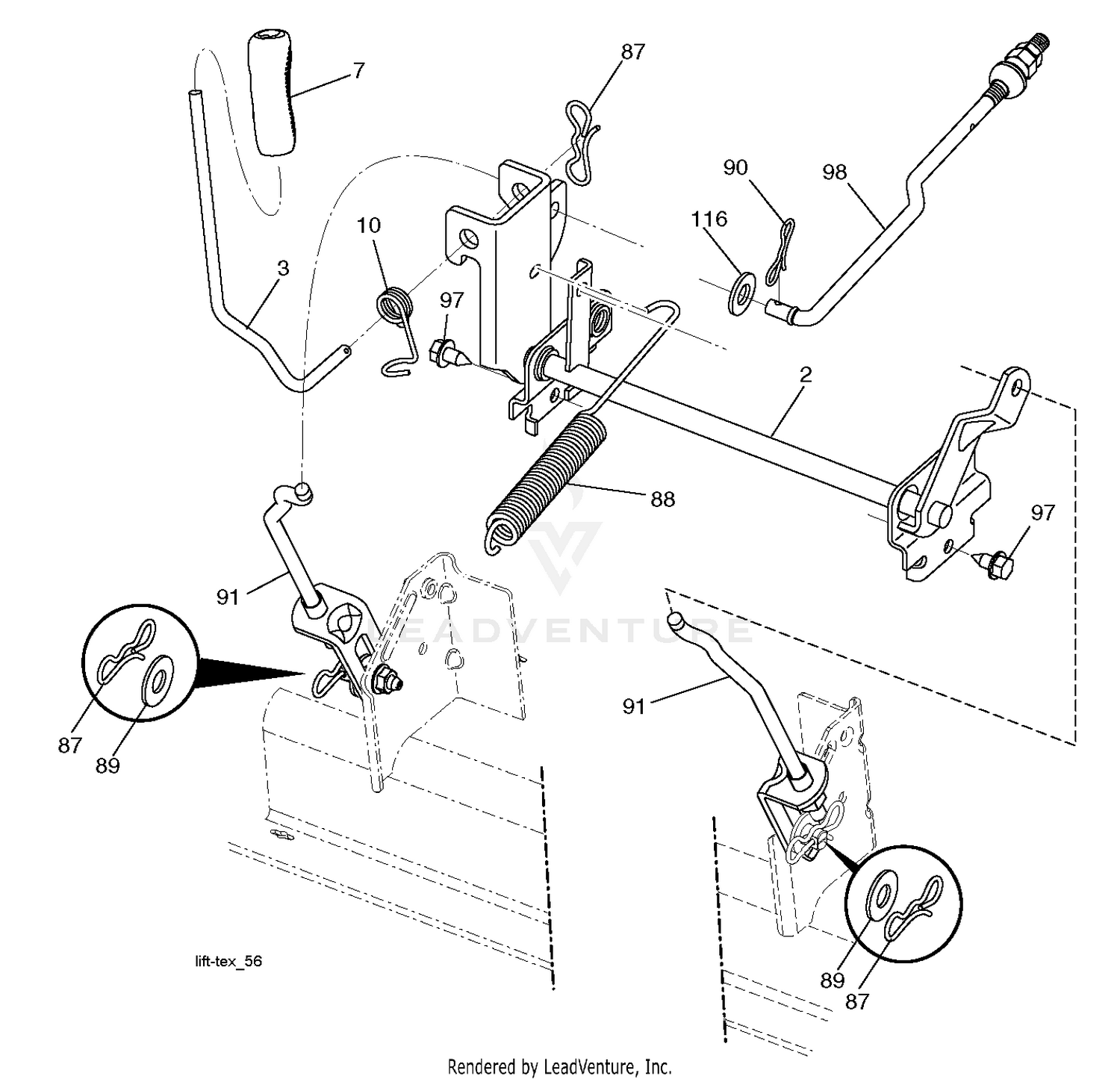 7
87
90
98
116
10
3
97
2
88
97
91
LEADVENTURE
91
87
89
89
87
lift-tex_56
Rendered by LeadVenture, Inc.