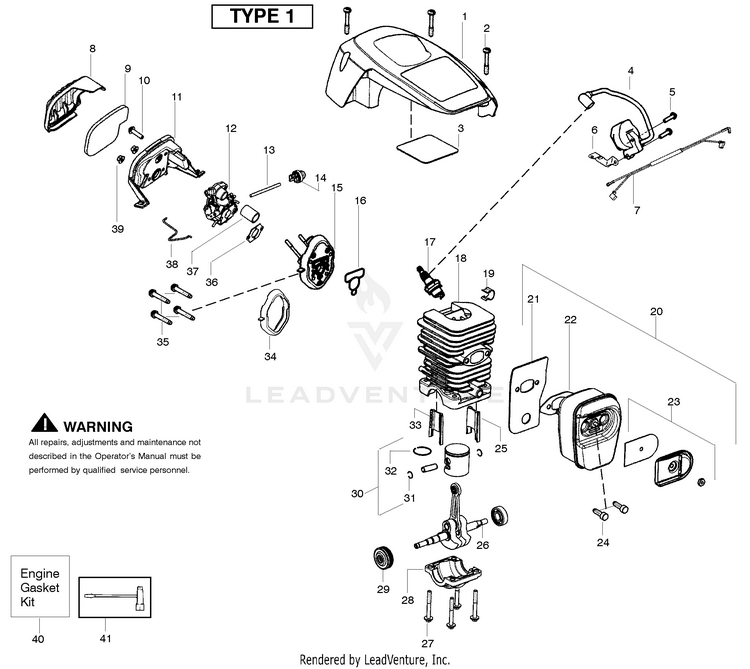 TYPE 1

1
2
3
4
5
6
7
8
9
10
11
12
13
14
15
16
17
18
19
20
21
22
23
24
25
26
27
28
29
30
31
32
33
34
35
36
37
38
39

LEADVENTURE

WARNING
All repairs, adjustments and maintenance not described in the Operator's Manual must be performed by qualified service personnel.

Engine Gasket Kit
40
41

Rendered by LeadVenture, Inc.