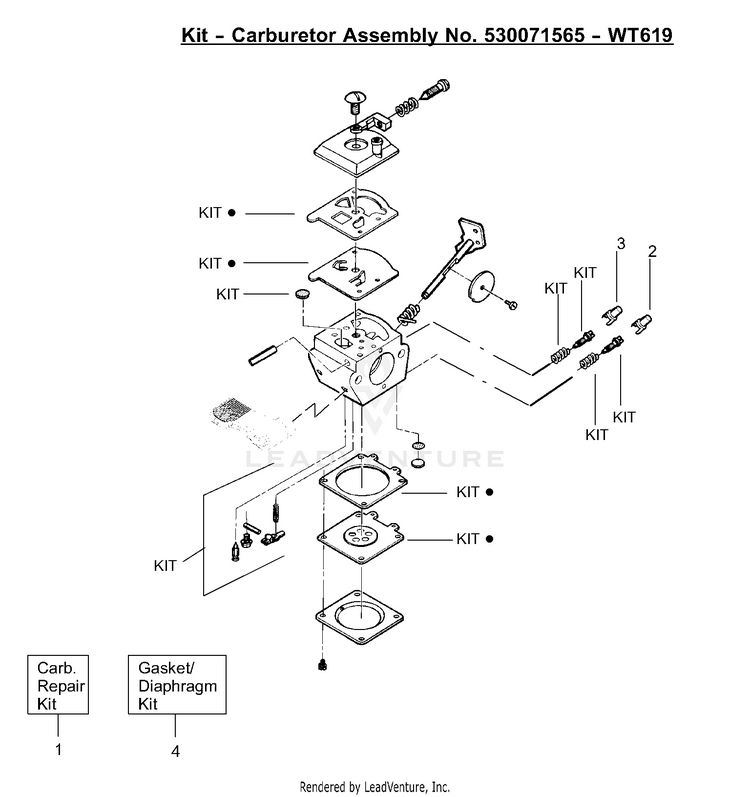 Kit – Carburetor Assembly No. 530071565 – WT619

KIT ●

KIT ●

KIT

3

2

KIT

KIT

KIT

KIT

LEADVENTURE

KIT ●

KIT ●

KIT

Carb. Repair Kit

1

Gasket/ Diaphragm Kit

4

Rendered by LeadVenture, Inc.