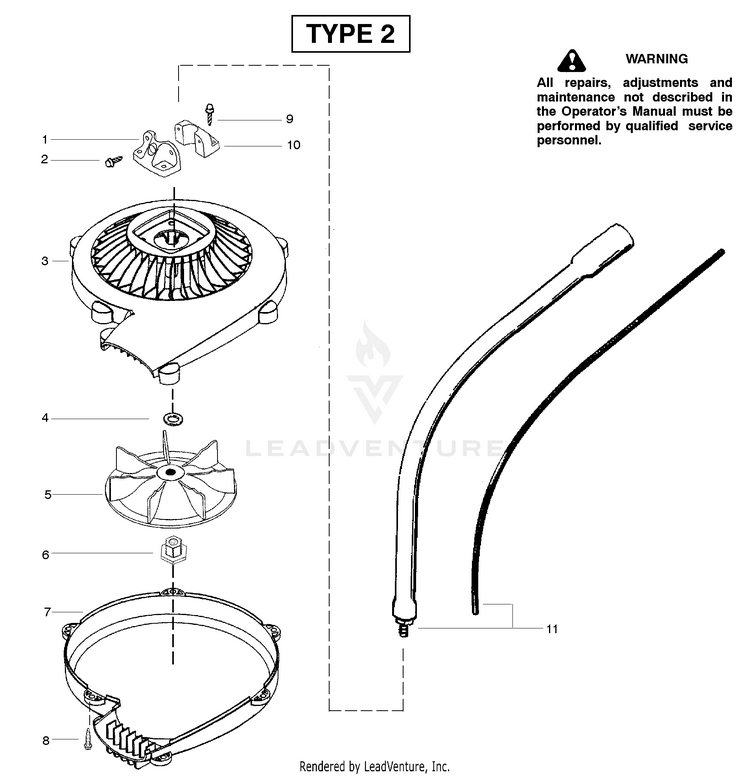 TYPE 2

WARNING
All repairs, adjustments and maintenance not described in the Operator's Manual must be performed by qualified service personnel.

1
2
9
10
3
4
5
6
7
8
11

LEADVENTURE

Rendered by LeadVenture, Inc.