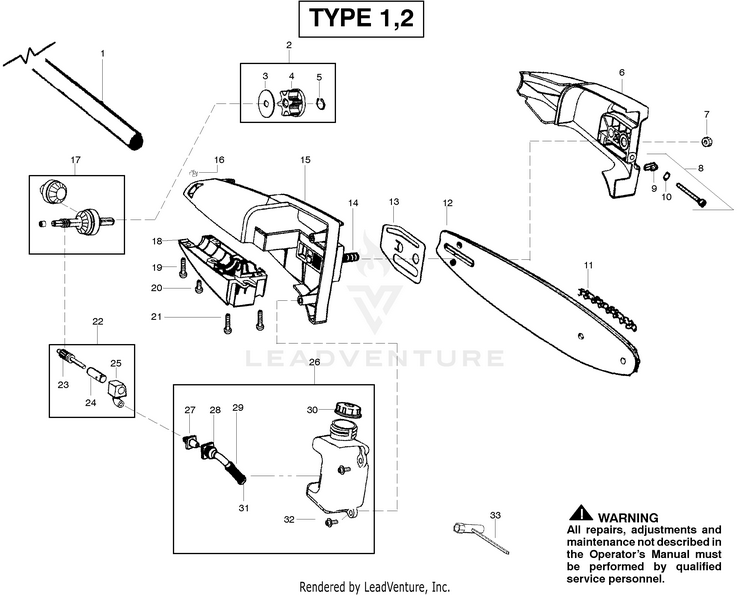 TYPE 1,2

1
2
3
4
5
6
7
8
9
10
11
12
13
14
15
16
17
18
19
20
21
22
23
24
25
26
27
28
29
30
31
32
33

LEADVENTURE

WARNING
All repairs, adjustments and maintenance not described in the Operator's Manual must be performed by qualified service personnel.

Rendered by LeadVenture, Inc.