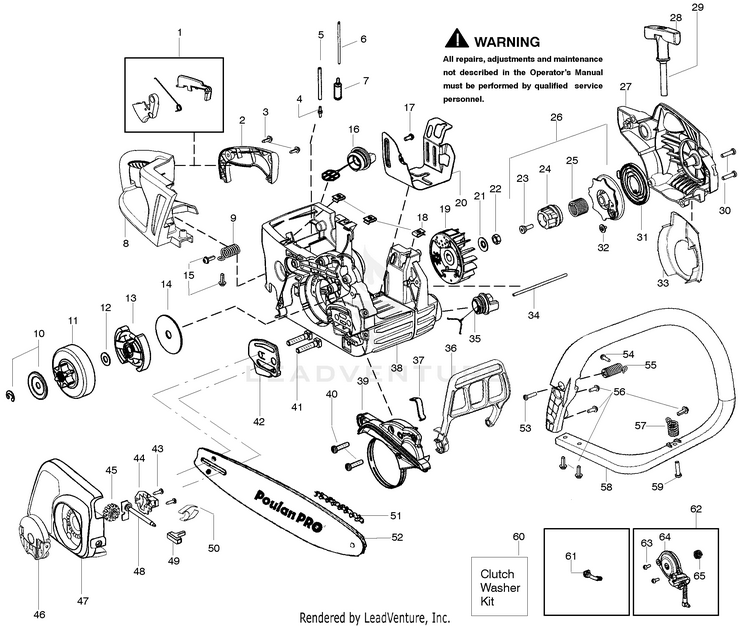 WARNING
All repairs, adjustments and maintenance not described in the Operator's Manual must be performed by qualified service personnel.

1
2
3
4
5
6
7
8
9
10
11
12
13
14
15
16
17
18
19
20
21
22
23
24
25
26
27
28
29
30
31
32
33
34
35
36
37
38
39
40
41
42
43
44
45
46
47
48
49
50
51
52
53
54
55
56
57
58
59
60
61
62
63
64
65

Poulan PRO

LEADVENTURE

Clutch Washer Kit

Rendered by LeadVenture, Inc.