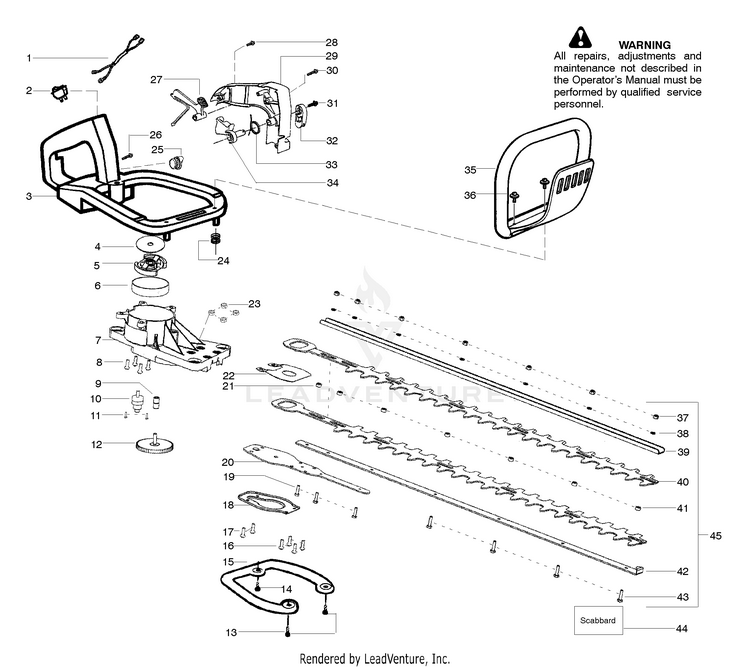 WARNING
All repairs, adjustments and maintenance not described in the Operator's Manual must be performed by qualified service personnel.

1
2
3
4
5
6
7
8
9
10
11
12
13
14
15
16
17
18
19
20
21
22
23
24
25
26
27
28
29
30
31
32
33
34
35
36
37
38
39
40
41
42
43
44
45

Scabbard

LEADVENTURE

Rendered by LeadVenture, Inc.