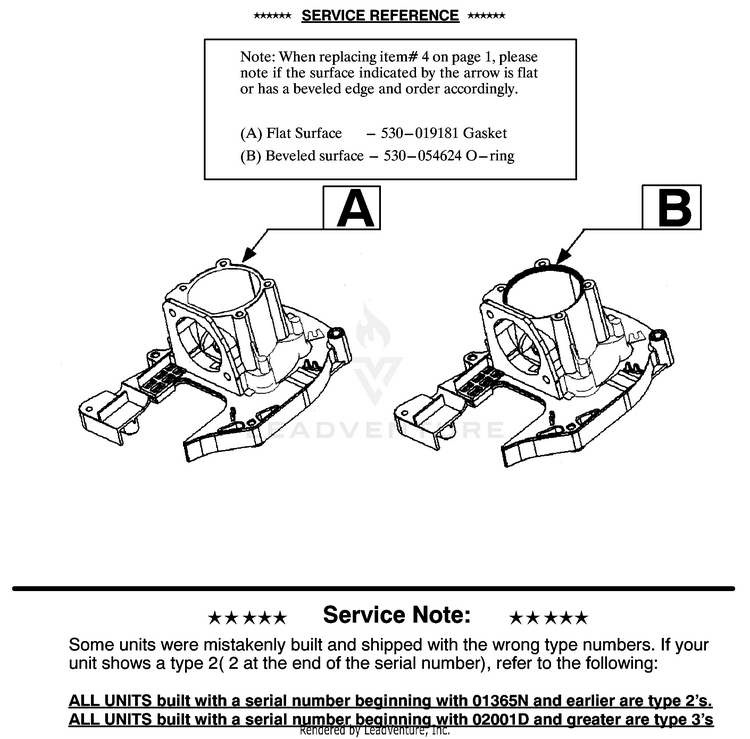 ****** SERVICE REFERENCE ******

Note: When replacing item# 4 on page 1, please note if the surface indicated by the arrow is flat or has a beveled edge and order accordingly.

(A) Flat Surface – 530–019181 Gasket
(B) Beveled surface – 530–054624 O–ring

A

B

LEADVENTURE

★★★★★ Service Note: ★★★★★

Some units were mistakenly built and shipped with the wrong type numbers. If your unit shows a type 2( 2 at the end of the serial number), refer to the following:

ALL UNITS built with a serial number beginning with 01365N and earlier are type 2's.
ALL UNITS built with a serial number beginning with 02001D and greater are type 3's

Rendered by LeadVenture, Inc.