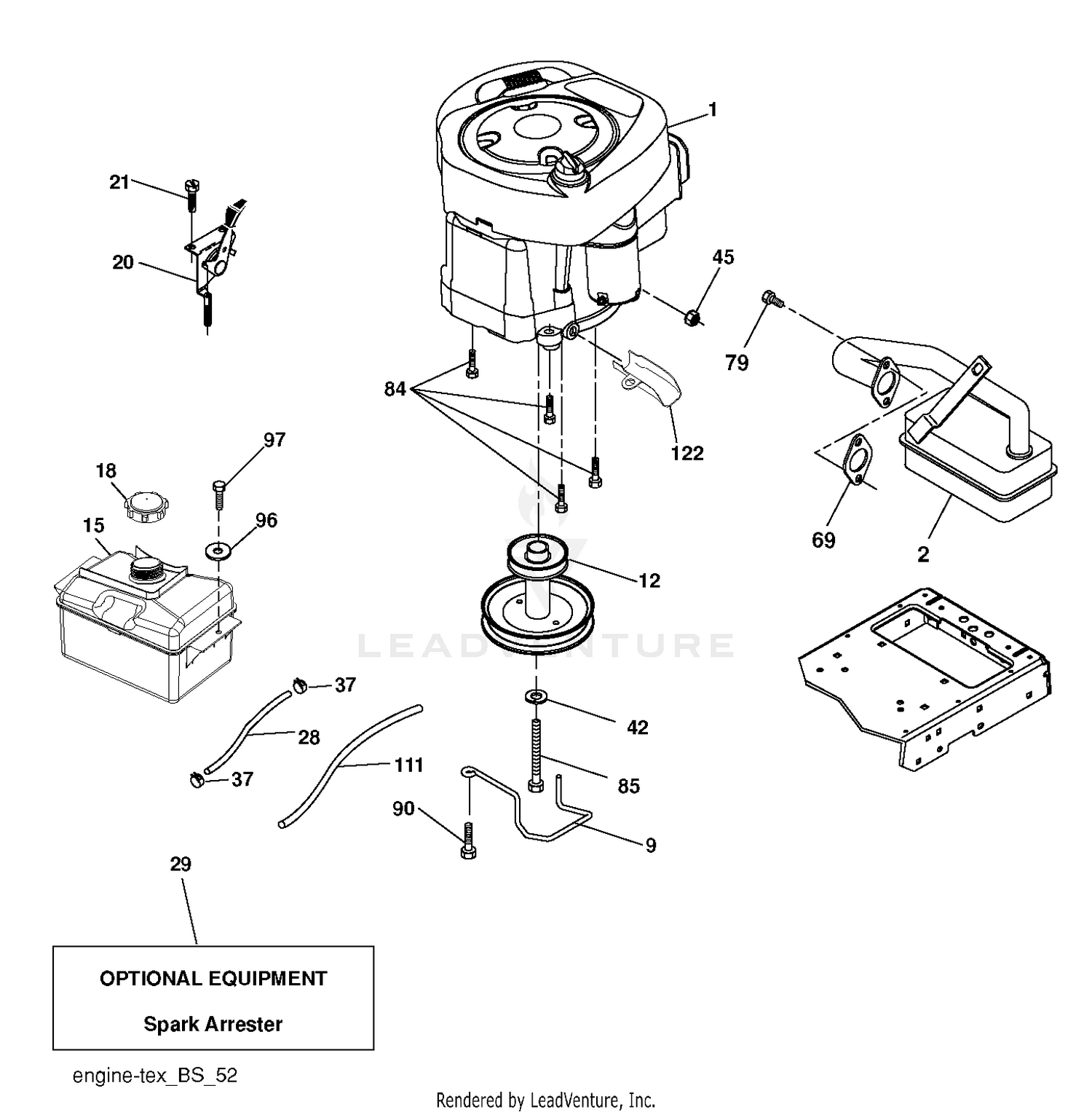 1

21

20

45

79

84

122

97

18

96

15

69

2

12

LEADVENTURE

37

42

28

111

37

85

90

9

29

OPTIONAL EQUIPMENT

Spark Arrester

engine-tex_BS_52

Rendered by LeadVenture, Inc.