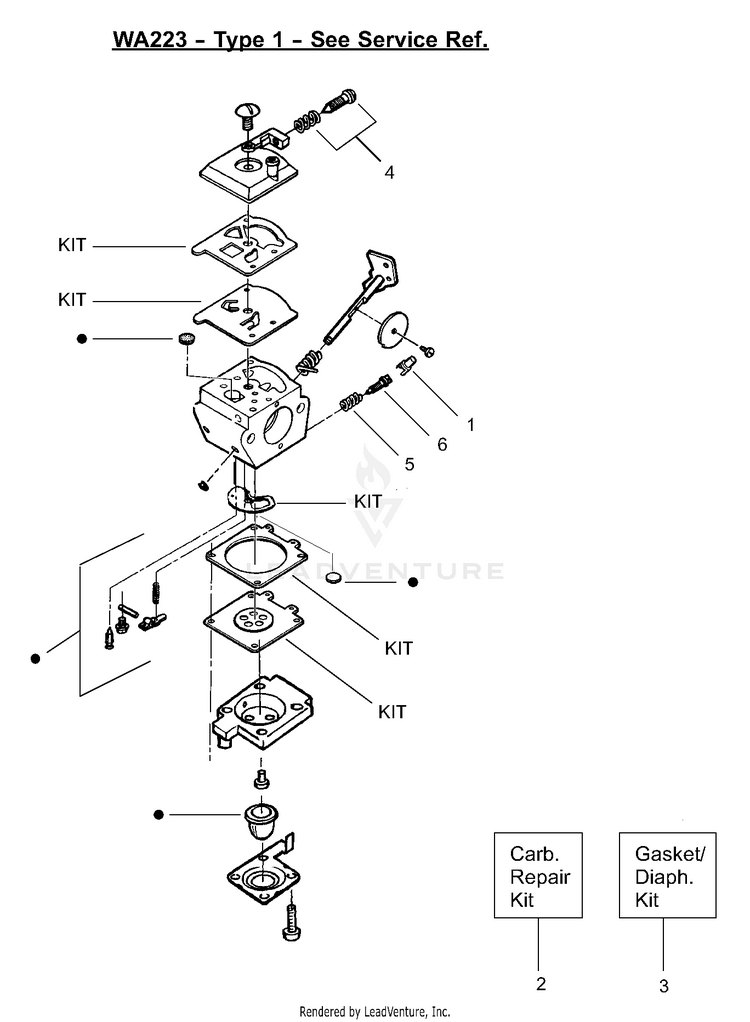 WA223 – Type 1 – See Service Ref.

4

KIT

KIT

1

6

5

KIT

LEADVENTURE

KIT

KIT

Carb. Repair Kit

Gasket/ Diaph. Kit

2

3

Rendered by LeadVenture, Inc.