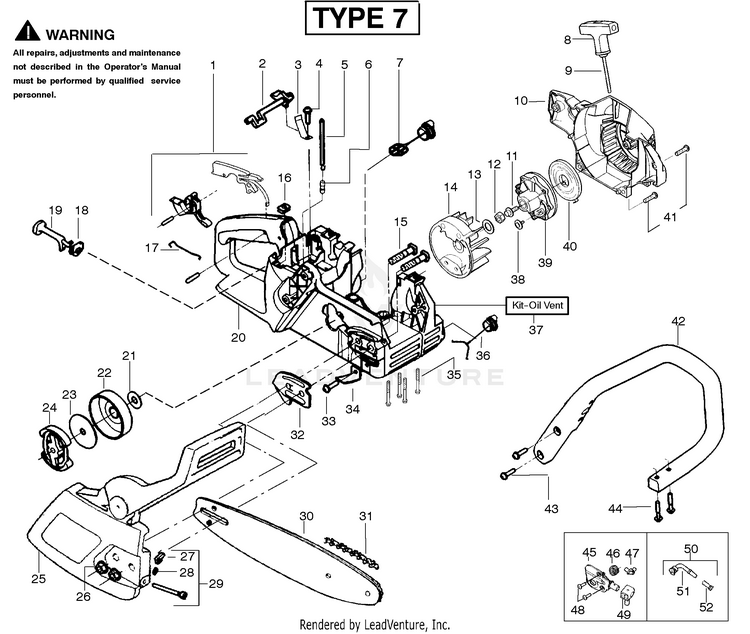 TYPE 7

WARNING
All repairs, adjustments and maintenance not described in the Operator's Manual must be performed by qualified service personnel.

1
2
3
4
5
6
7
8
9
10
11
12
13
14
15
16
17
18
19
20
21
22
23
24
25
26
27
28
29
30
31
32
33
34
35
36
Kit-Oil Vent
37
38
39
40
41
42
43
44
45
46
47
48
49
50
51
52

LEADVENTURE

Rendered by LeadVenture, Inc.