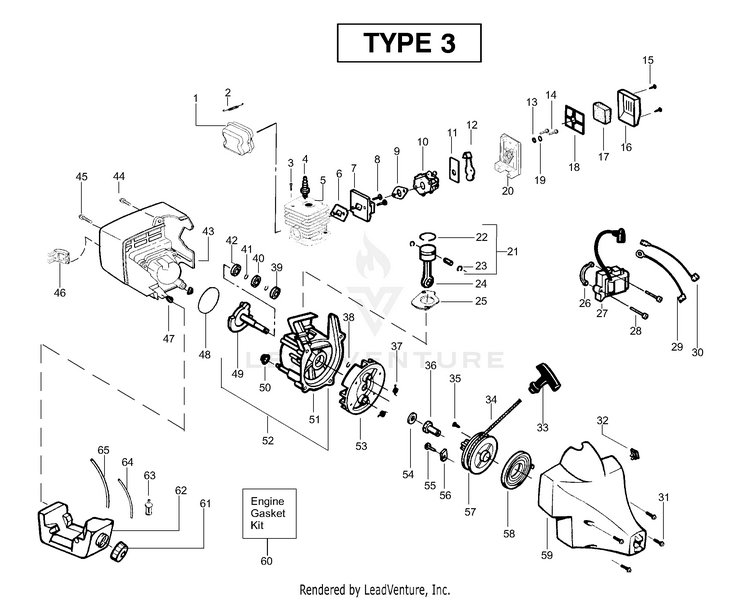 TYPE 3

1
2
3
4
5
6
7
8
9
10
11
12
13
14
15
16
17
18
19
20
21
22
23
24
25
26
27
28
29
30
31
32
33
34
35
36
37
38
39
40
41
42
43
44
45
46
47
48
49
50
51
52
53
54
55
56
57
58
59
60
61
62
63
64
65

Engine Gasket Kit

LEADVENTURE

Rendered by LeadVenture, Inc.