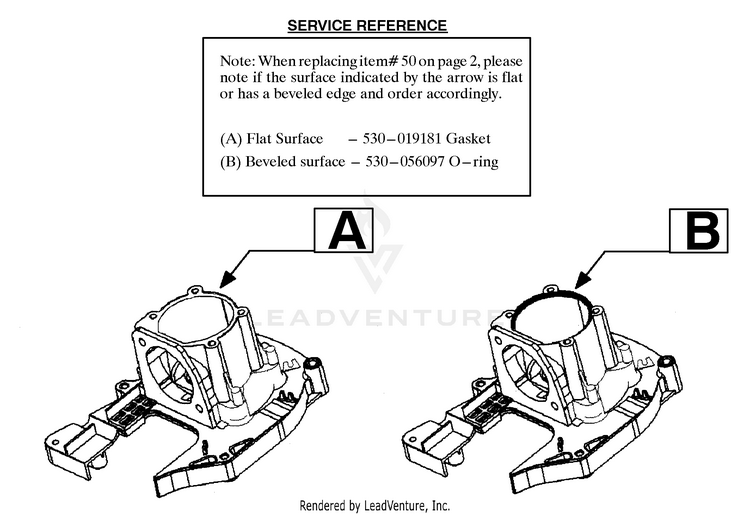 SERVICE REFERENCE

Note: When replacing item# 50 on page 2, please note if the surface indicated by the arrow is flat or has a beveled edge and order accordingly.

(A) Flat Surface – 530–019181 Gasket
(B) Beveled surface – 530–056097 O–ring

A

B

LEADVENTURE

Rendered by LeadVenture, Inc.