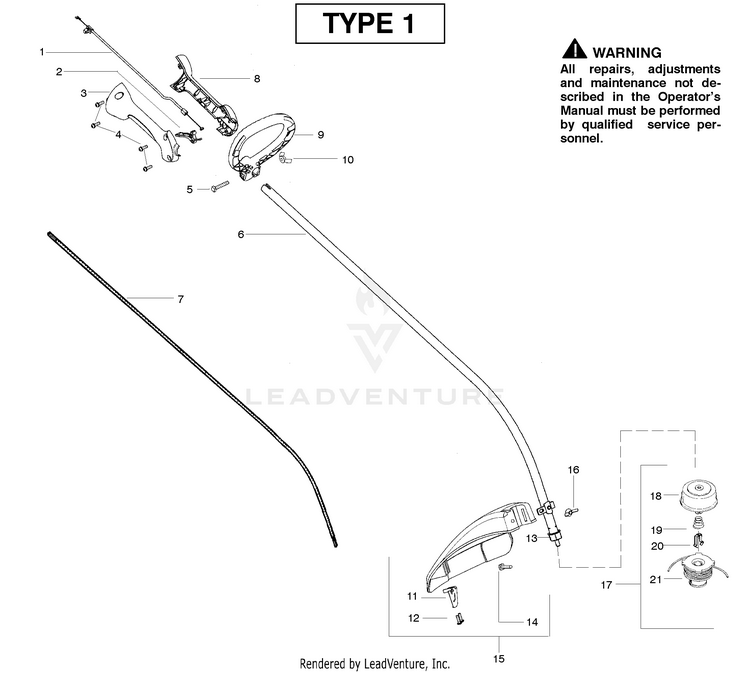 TYPE 1

WARNING
All repairs, adjustments and maintenance not described in the Operator's Manual must be performed by qualified service personnel.

1
2
3
4
5
6
7
8
9
10
LEADVENTURE
11
12
13
14
15
16
17
18
19
20
21

Rendered by LeadVenture, Inc.