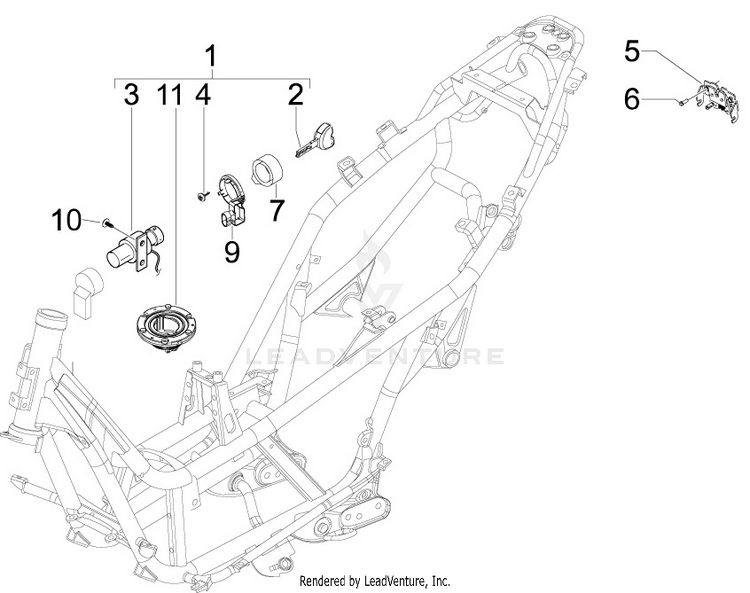 1
3
11
4
2
5
6
10
7
9
LEADVENTURE
Rendered by LeadVenture, Inc.