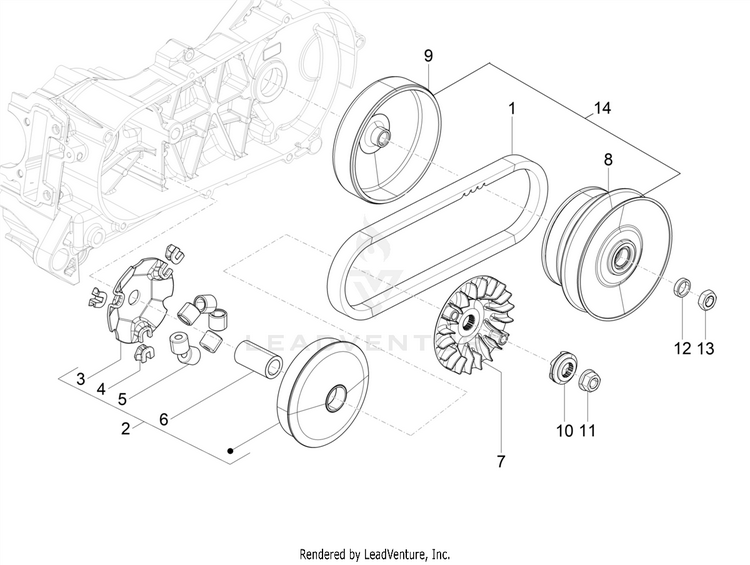 9
1
14
8
12
13
3
4
5
6
2
10
11
7
LEADVENTURE
Rendered by LeadVenture, Inc.