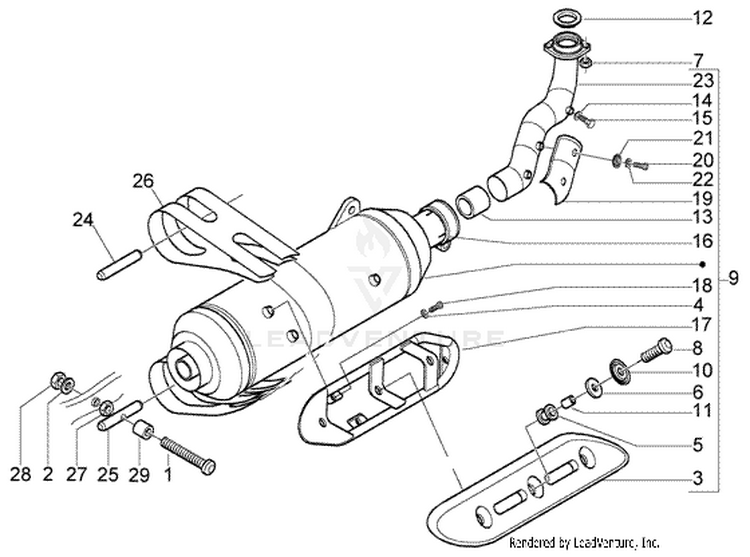 12
7
23
14
15
21
20
22
19
13
16
9
18
4
17
8
10
6
11
5
3
26
24
28
2
27
25
29
1
LEADVENTURE
Rendered by LeadVenture, Inc.