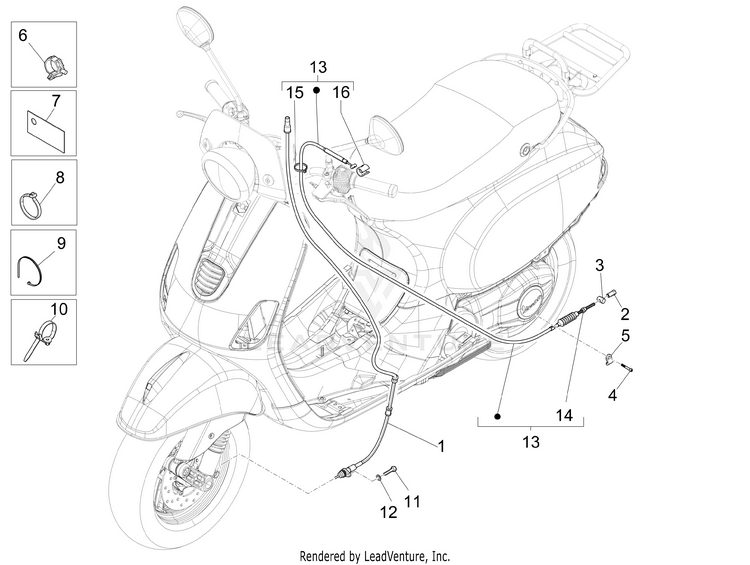 6
7
8
9
10
13
15
16
3
2
5
4
14
13
1
11
12
Rendered by LeadVenture, Inc.