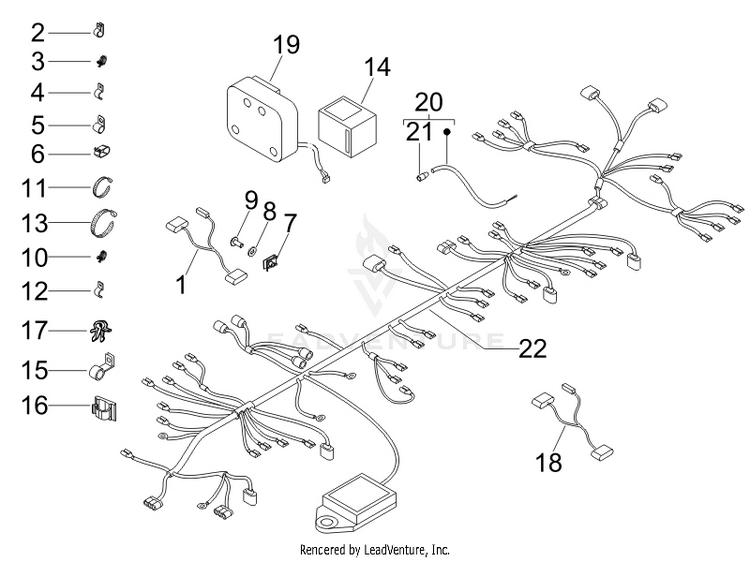 2
3
4
5
6
11
13
10
12
17
15
16
19
14
20
21
9
8
7
1
22
18
LEADVENTURE
Rencered by LeadVenture, Inc.