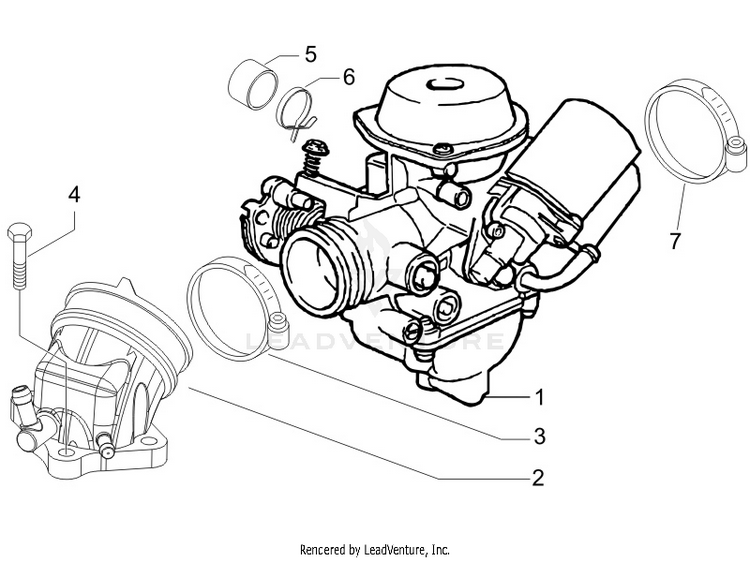 5
6
4
7
LEADVENTURE
1
3
2
Rencered by LeadVenture, Inc.