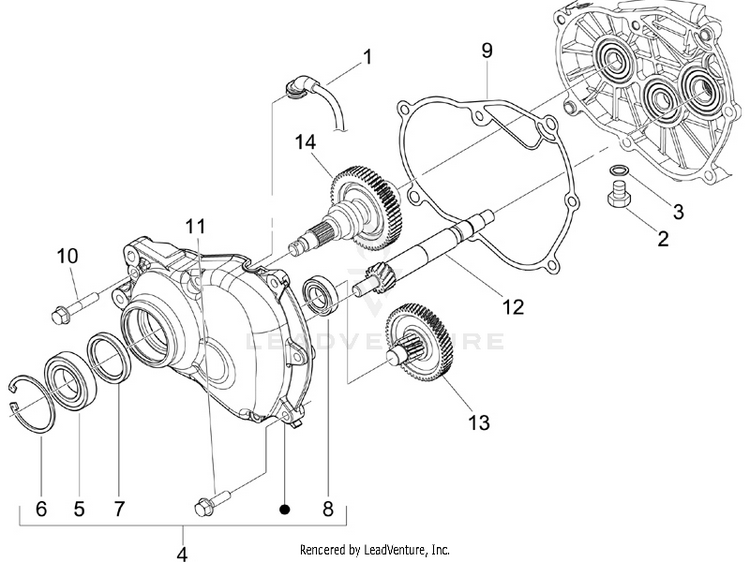 1
9
14
3
2
11
10
12
LEADVENTURE
13
6
5
7
8
4
Rencered by LeadVenture, Inc.