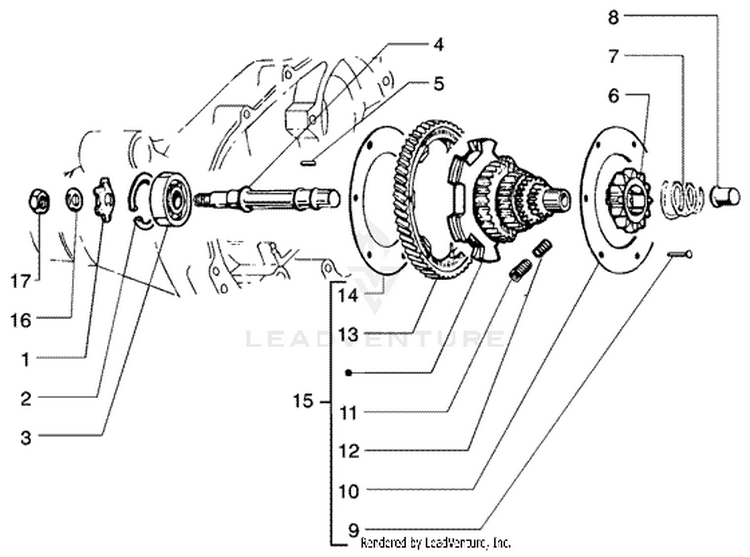 8
7
6
4
5
17
16
1
2
3
14
13
15
11
12
10
9
LEADVENTURE
Rendered by LeadVenture, Inc.