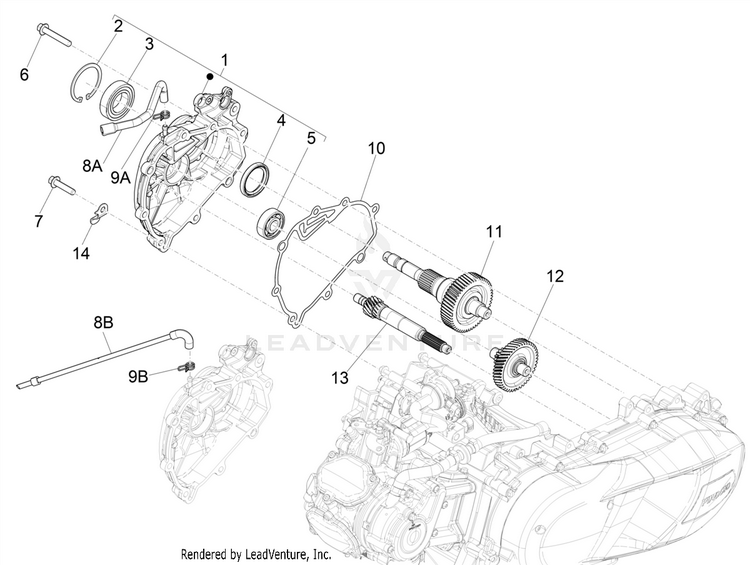 2
3
1
6
4
5
10
8A
9A
7
14
11
12
8B
9B
13
LEADVENTURE
Rendered by LeadVenture, Inc.