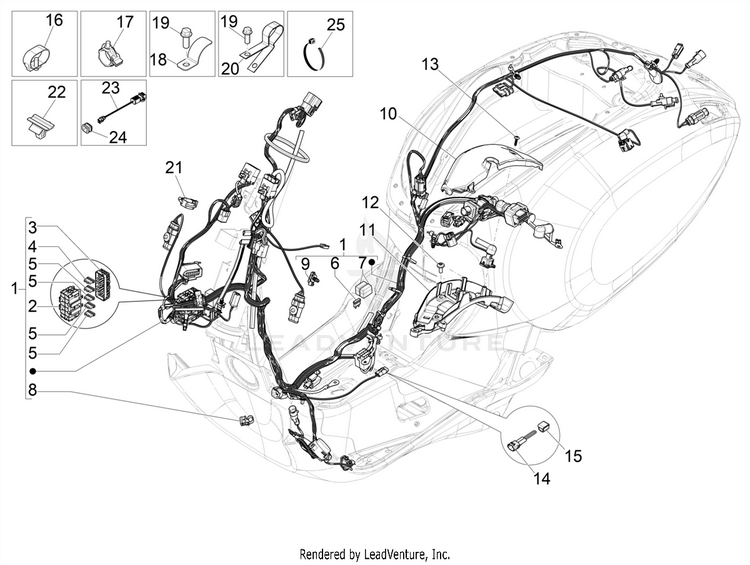 16
17
19
18
19
20
25
22
23
24
13
10
21
12
11
1
9
6
7
3
4
5
5
1
2
5
5
8
LEADVENTURE
15
14
Rendered by LeadVenture, Inc.