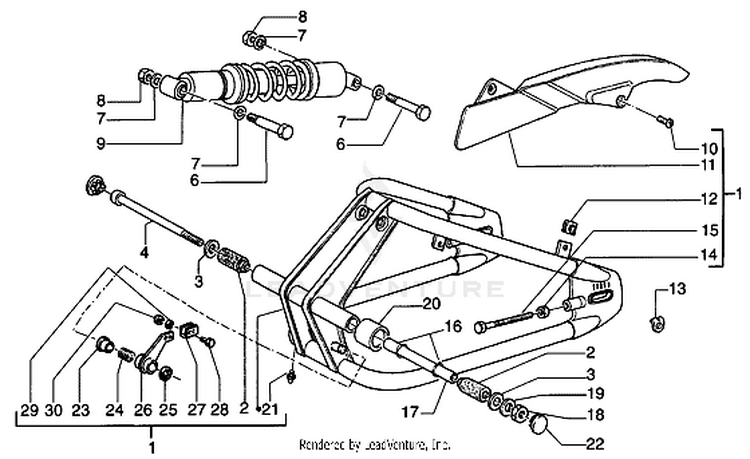 8
7
8
7
9
7
6
7
6
10
11
1
12
15
14
13
4
3
20
16
2
3
19
18
22
17
29 30 23 24 26 25 27 28 2 21
1
LEADVENTURE
Rendered by LeadVenture, Inc.