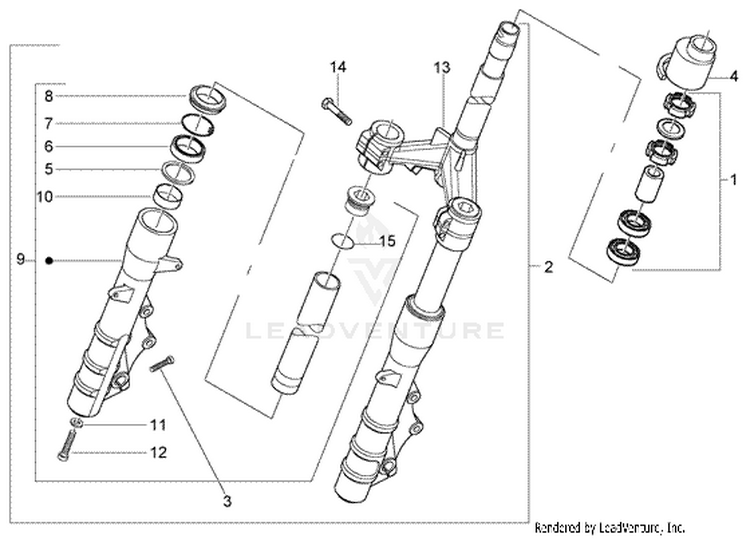 14
13
4
8
7
6
5
10
1
15
9
2
LEADVENTURE
11
12
3
Rendered by LeadVenture, Inc.