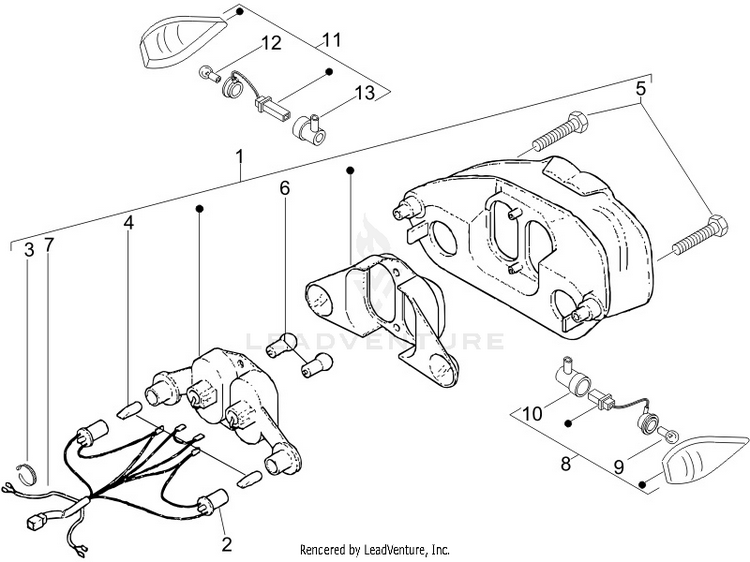 12
11
13
5
1
6
4
3
7
LEADVENTURE
10
8
9
2
Rencered by LeadVenture, Inc.