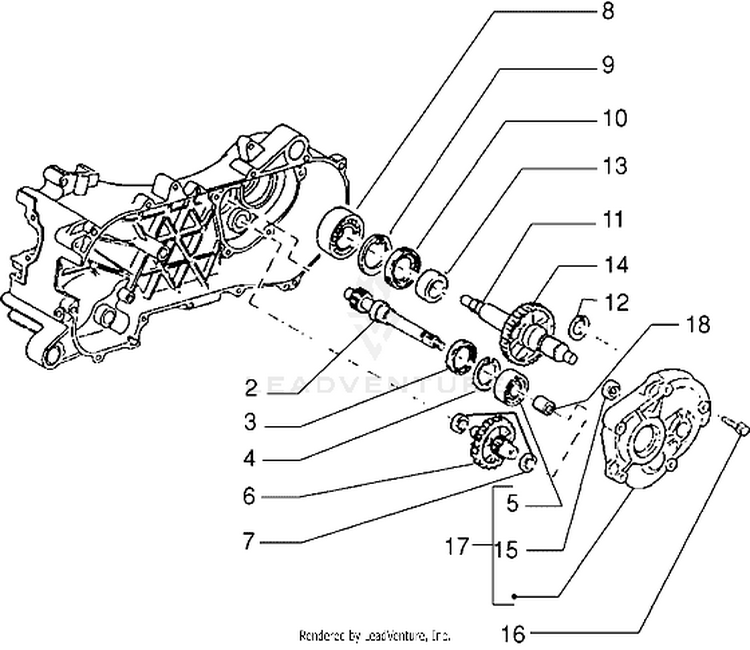 8
9
10
13
11
14
12
18
2
3
4
6
7
5
17
15
16
LEADVENTURE
Rendered by LeadVenture, Inc.