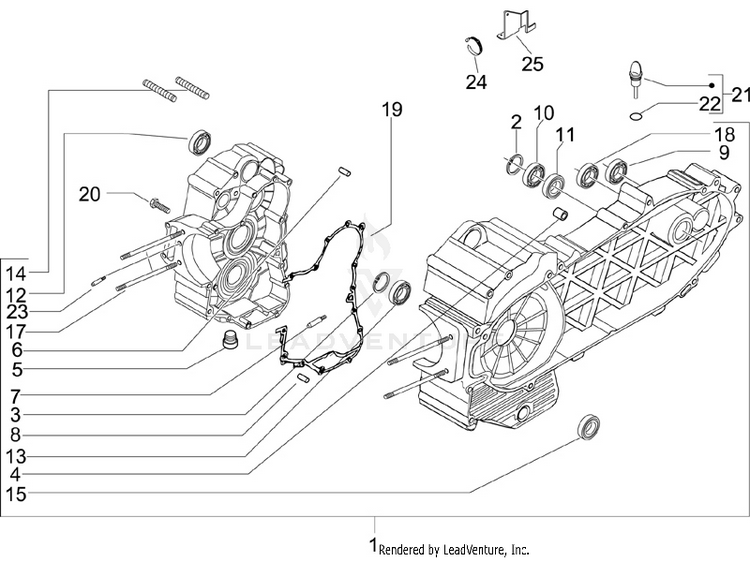 25
24
21
22
19
2
10
11
18
9
20
14
12
23
17
6
5
7
3
8
13
4
15
LEADVENTURE
1
Rendered by LeadVenture, Inc.