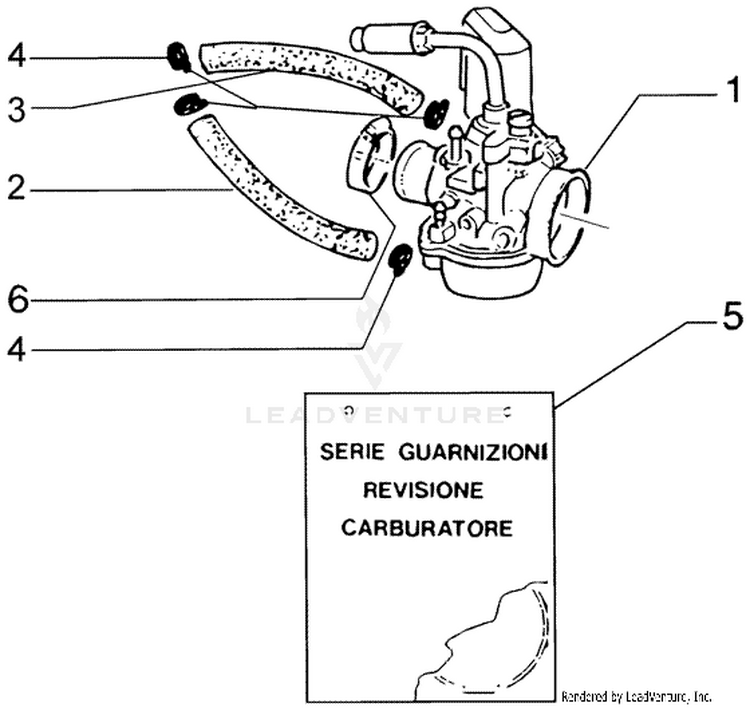 4
3
2
6
4
1
5
LEADVENTURE
SERIE GUARNIZIONI
REVISIONE
CARBURATORE
Rendered by LeadVenture, Inc.