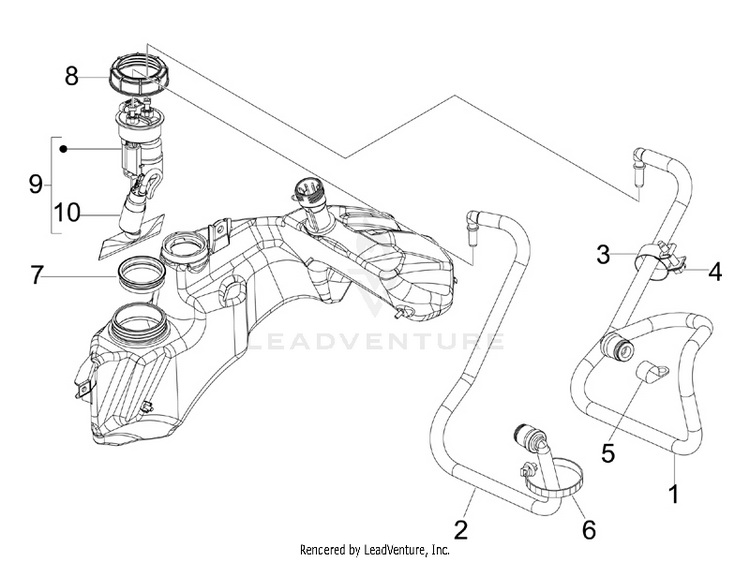 8

9

10

7

3

4

5

1

2

6

LEADVENTURE

Rencered by LeadVenture, Inc.