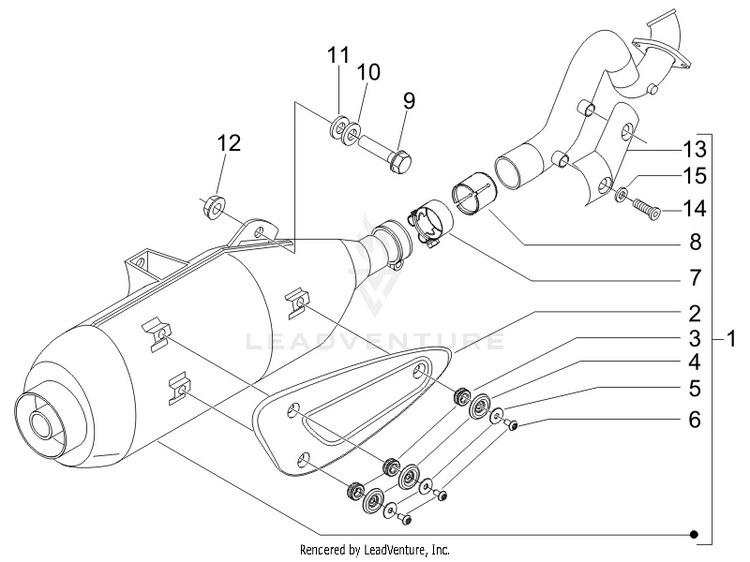 11
10
9
12
13
15
14
8
7
2
3
1
4
5
6
LEADVENTURE
Rencered by LeadVenture, Inc.