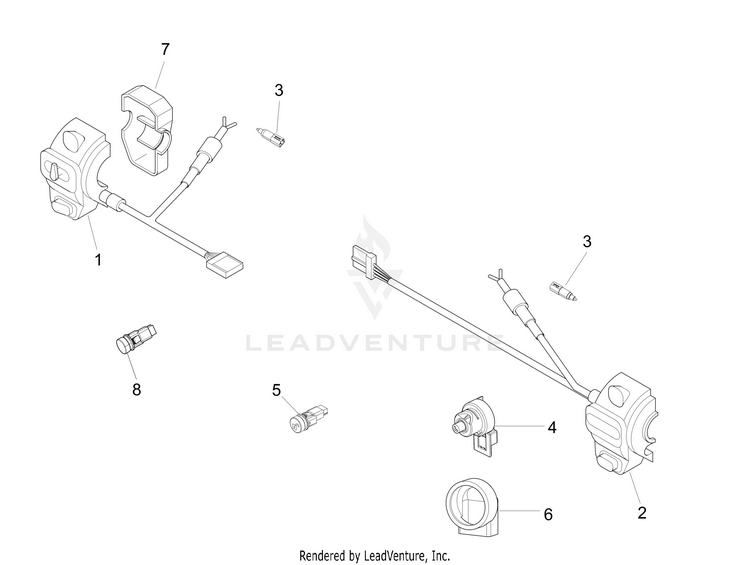 7
3
1
3
LEADVENTURE
8
5
4
6
2
Rendered by LeadVenture, Inc.