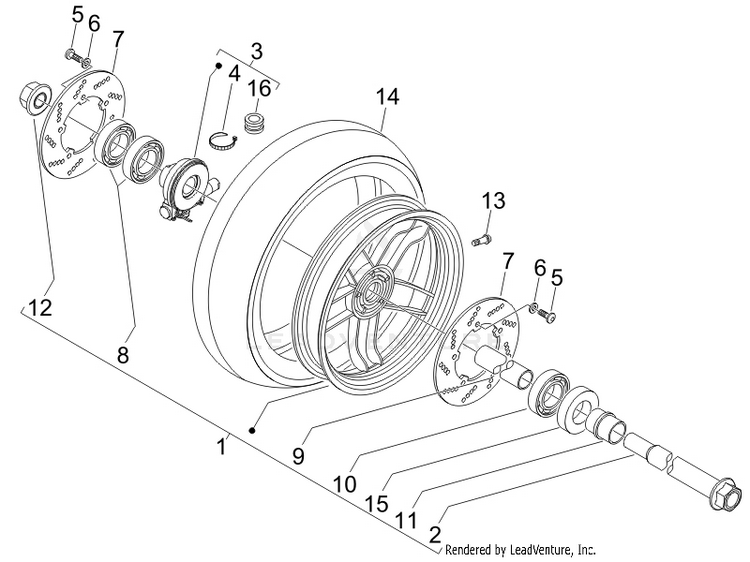 5
6
7
3
4
16
14
13
7
6
5
12
8
1
9
10
15
11
2
Rendered by LeadVenture, Inc.