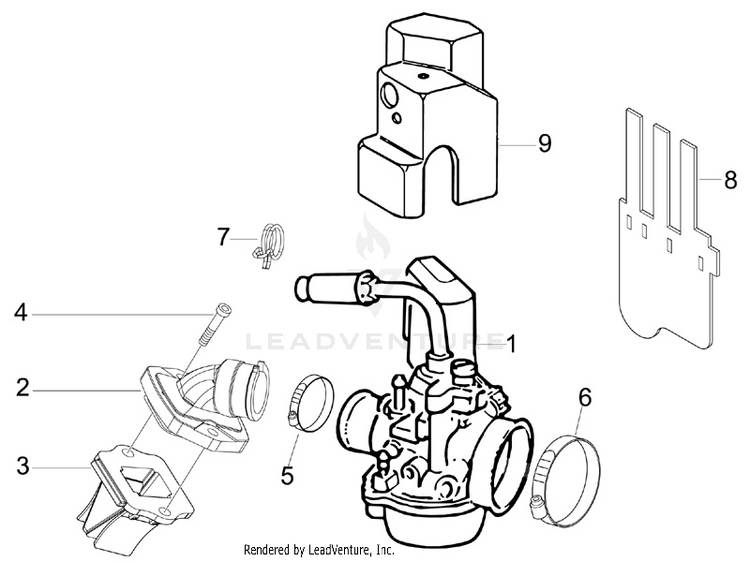 9

8

7

4

LEADVENTURE

1

2

6

3

5

Rendered by LeadVenture, Inc.