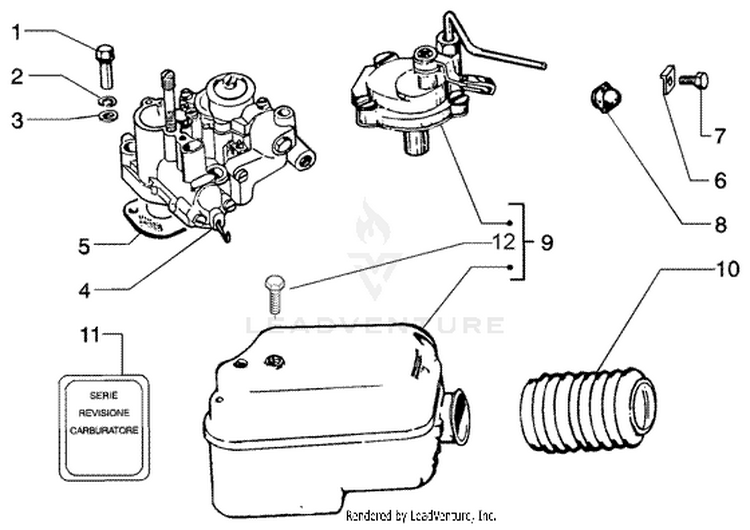 1
2
3
5
4
7
6
8
12
9
10
11
SERIE
REVISIONE
CARBURATORE
LEADVENTURE
Rendered by LeadVenture, Inc.