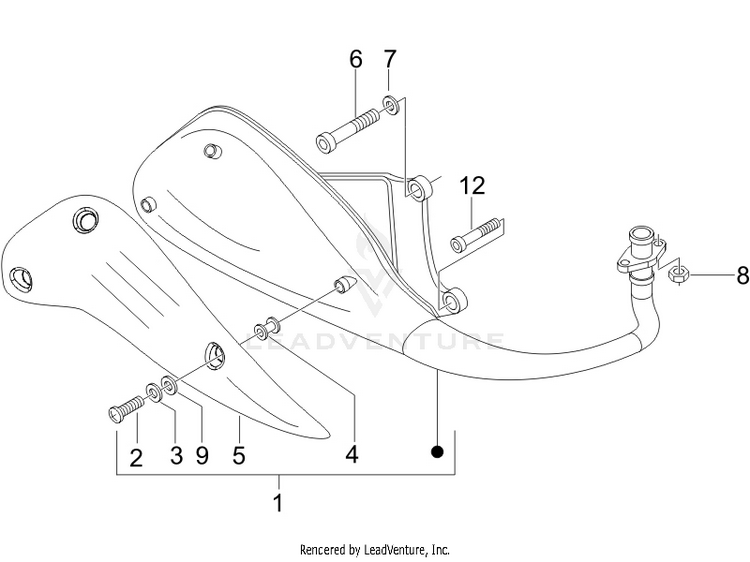 6
7
12
8
LEADVENTURE
2
3
9
5
4
1
Rencered by LeadVenture, Inc.