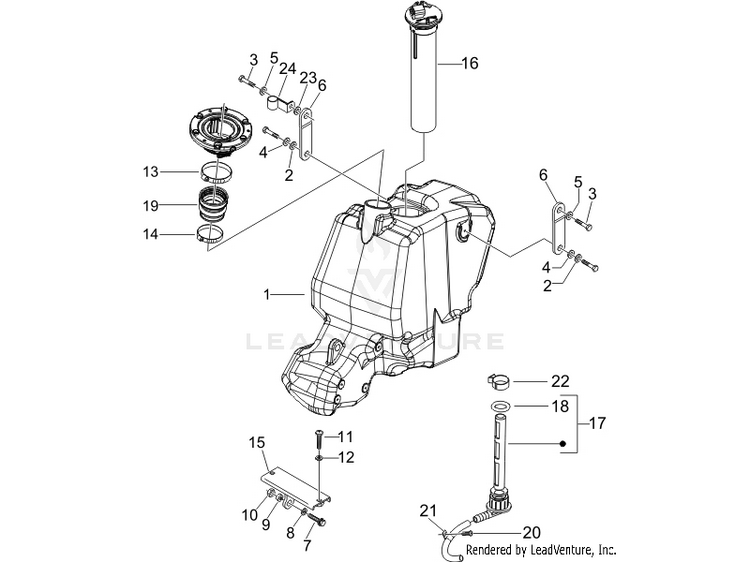 3
5
24
23
6
16
4
2
13
19
14
6
5
3
4
2
1
LEADVENTURE
22
18
17
15
11
12
10
9
8
7
21
20
Rendered by LeadVenture, Inc.