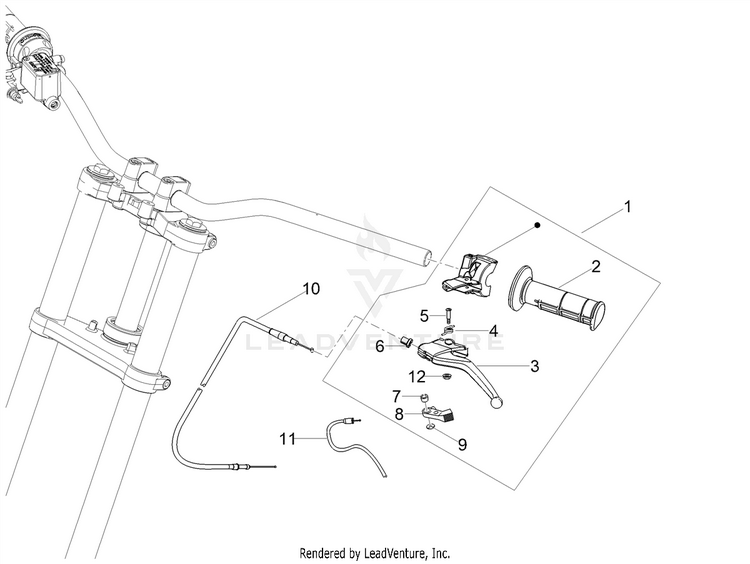 1
2
10
5
4
6
3
12
7
8
9
11
LEADVENTURE
Rendered by LeadVenture, Inc.