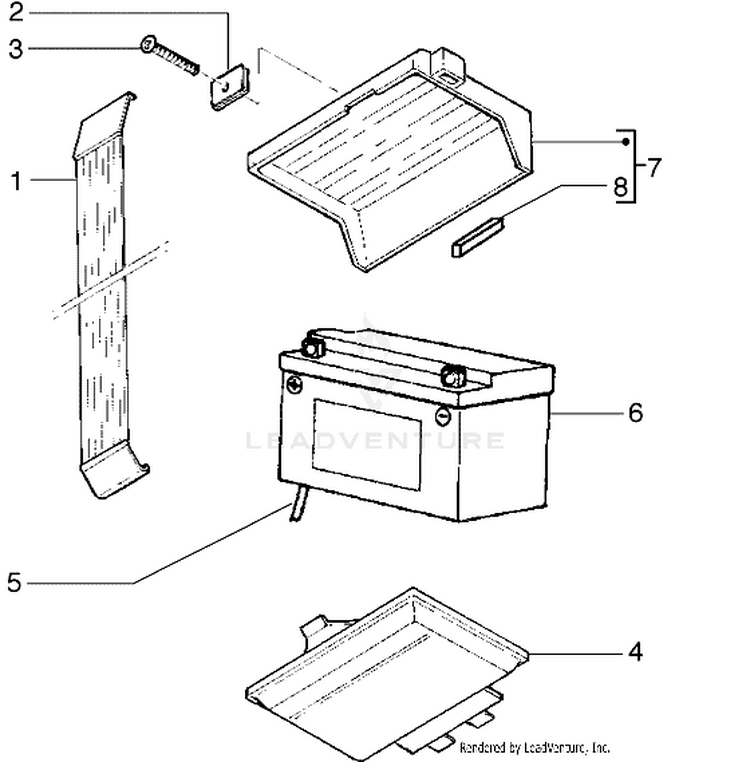 2
3
1
7
8
LEADVENTURE
6
5
4
Rendered by LeadVenture, Inc.