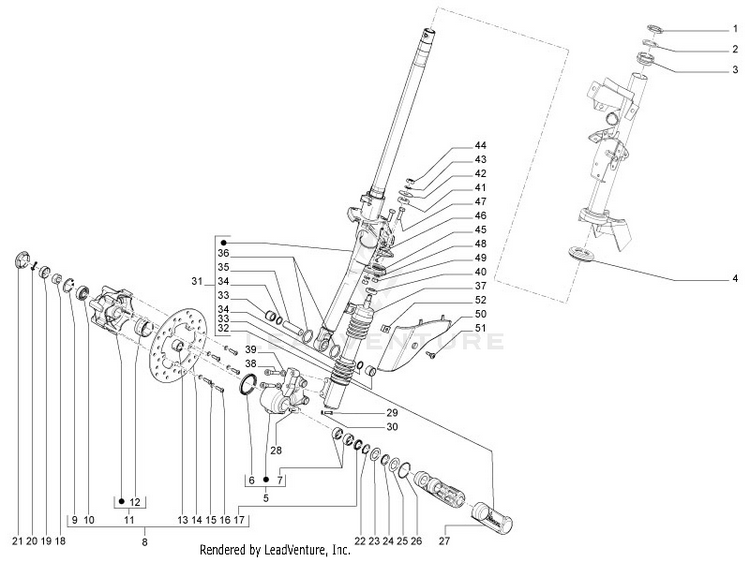 1
2
3
4
44
43
42
41
47
46
45
48
49
40
37
52
50
51
36
35
31
34
33
34
33
32
39
38
29
30
28
6
7
5
12
11
9 10
13 14 15 16 17
8
21 20 19 18
22 23 24 25 26
27
LEADVENTURE
Rendered by LeadVenture, Inc.