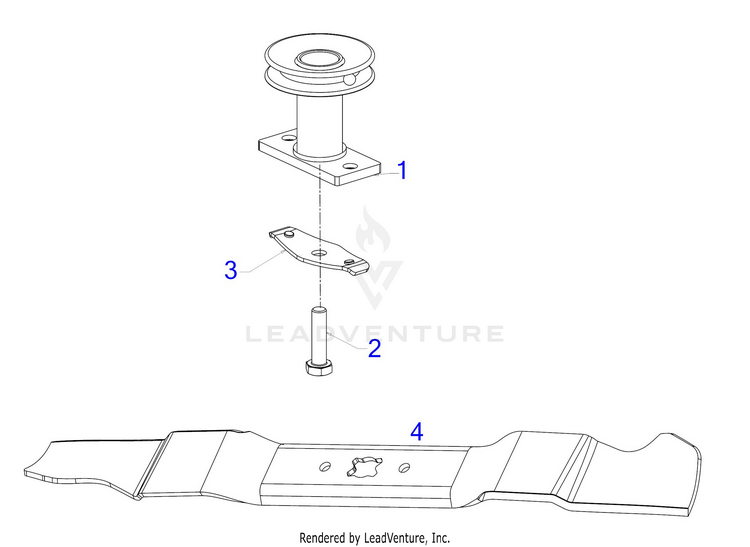 1

3

LEADVENTURE

2

4

Rendered by LeadVenture, Inc.